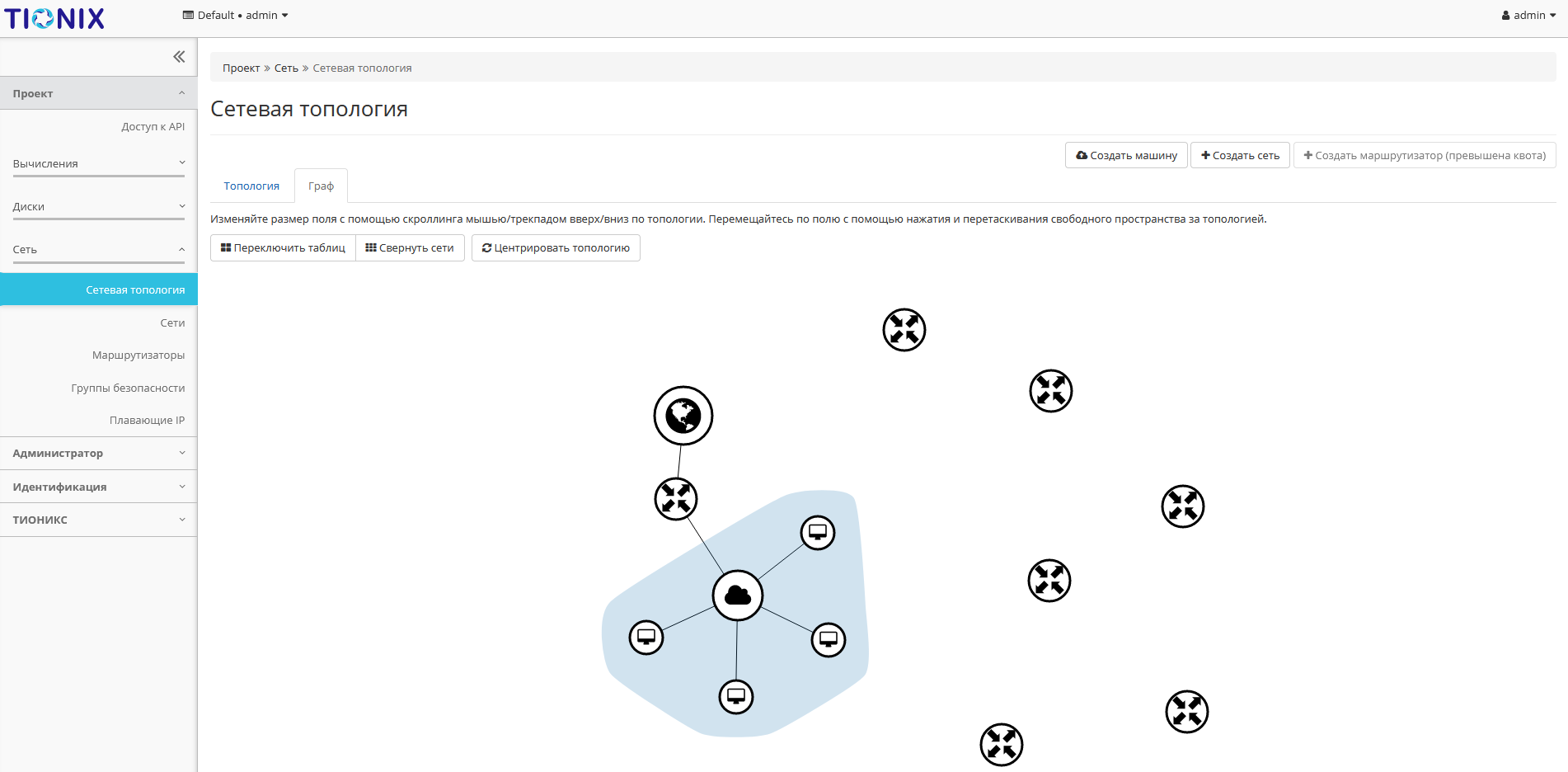 TIONIX

Default • admin

admin

Проект

Доступ к API

Вычисления

Диски

Сеть

Сетевая топология

Сети

Маршрутизаторы

Группы безопасности

Плавающие IP

Администратор

Идентификация

ТИОНИКС

Проект » Сеть » Сетевая топология

Сетевая топология

Создать машину

Создать сеть

Создать маршрутизатор (превышена квота)

Топология

Граф

Изменяйте размер поля с помощью скроллинга мышью/трекпадом вверх/вниз по топологии. Перемещайтесь по полю с помощью нажатия и перетаскивания свободного пространства за топологией.

Переключить таблиц

Свернуть сети

Центрировать топологию